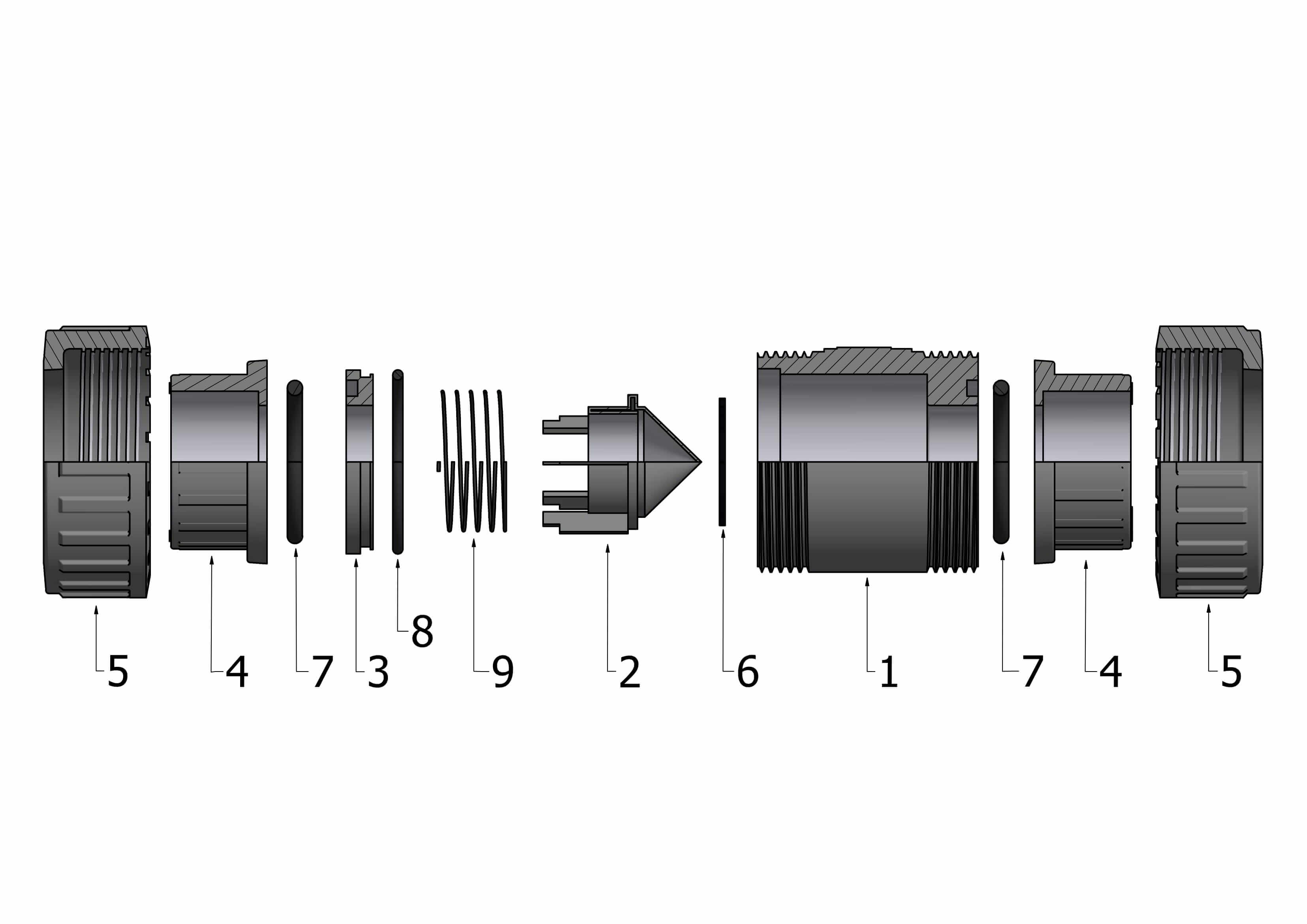 5 4 7 3 8 9 2 6 1 7 4 5