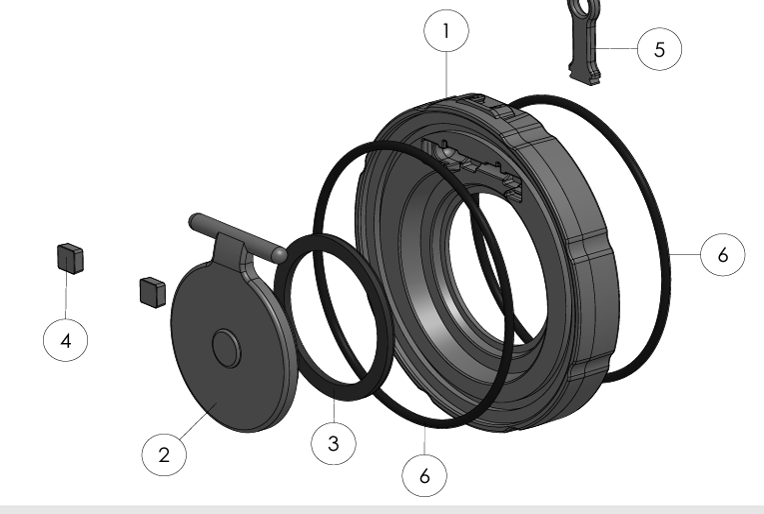 1
5
6
4
2
3
6